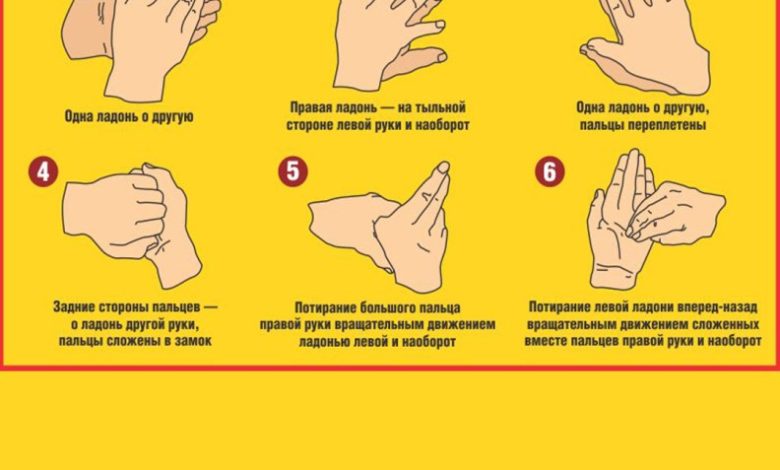 Одна ладонь о другую

Правая ладонь — на тыльной стороне левой руки и наоборот

Одна ладонь о другую, пальцы переплетены

4

Задние стороны пальцев — о ладонь другой руки, пальцы сложены в замок

5

Потирание большого пальца правой руки вращательным движением ладонью левой и наоборот

6

Потирание левой ладони вперед-назад вращательным движением сложенных вместе пальцев правой руки и наоборот